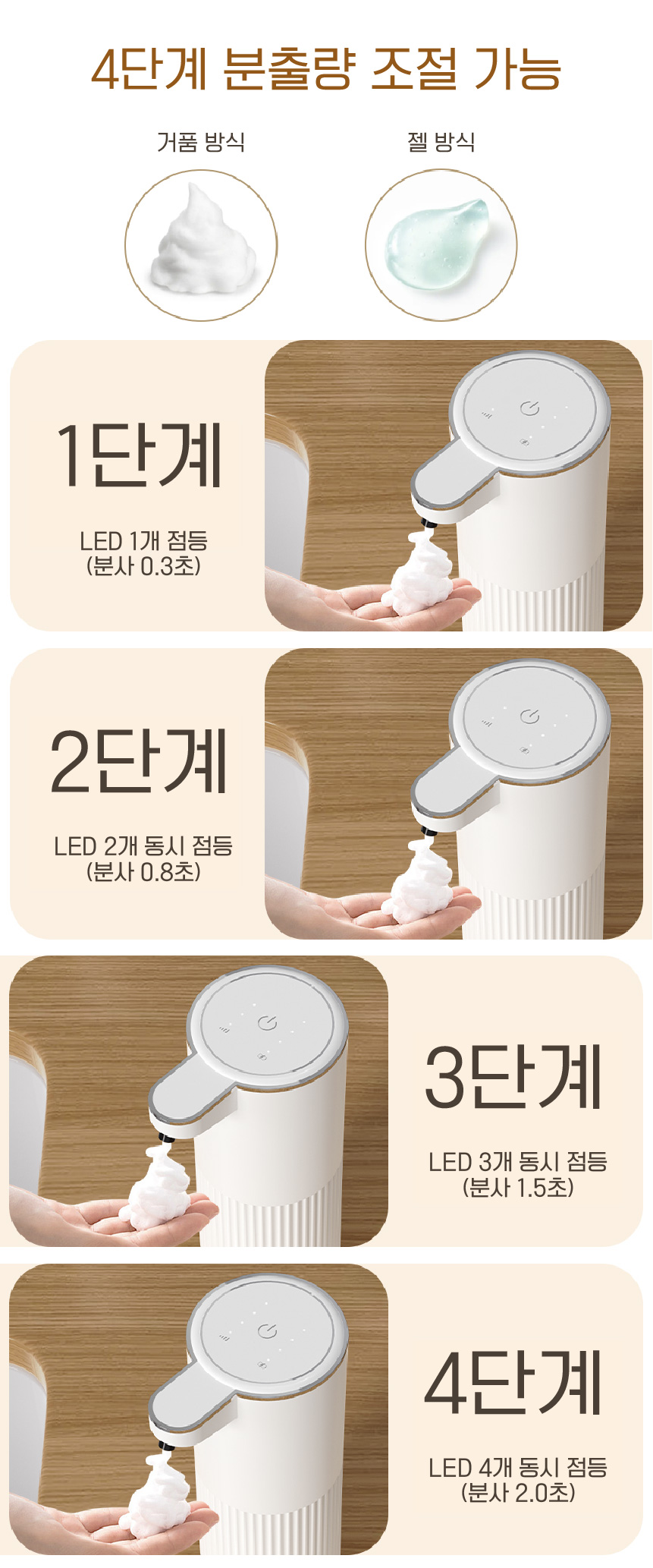 4단계 분출량 조절 가능

거품 방식

젤 방식

1단계

LED 1개 점등
(분사 0.3초)

2단계

LED 2개 동시 점등
(분사 0.8초)

3단계

LED 3개 동시 점등
(분사 1.5초)

4단계

LED 4개 동시 점등
(분사 2.0초)