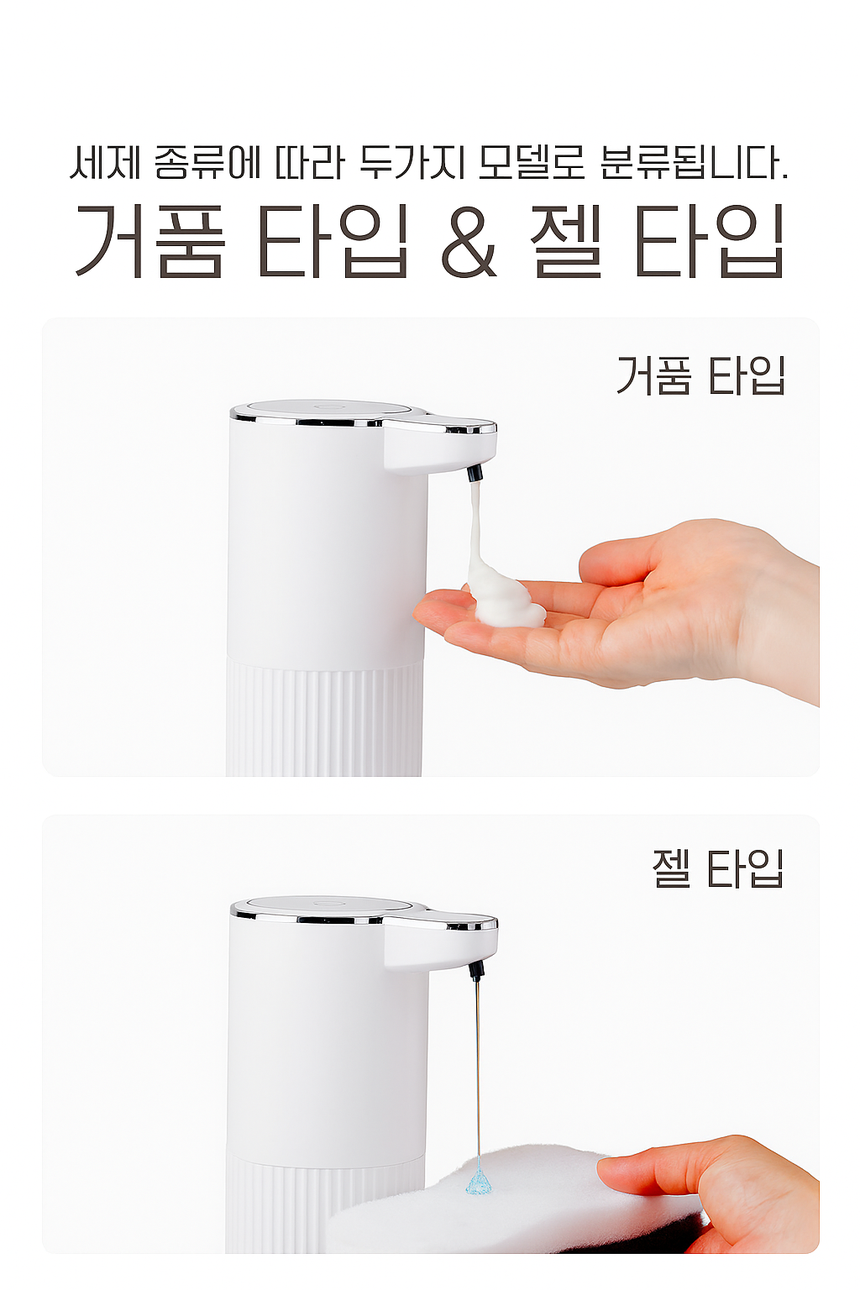 세제 종류에 따라 두가지 모델로 분류됩니다.
거품 타입 & 젤 타입

거품 타입

젤 타입